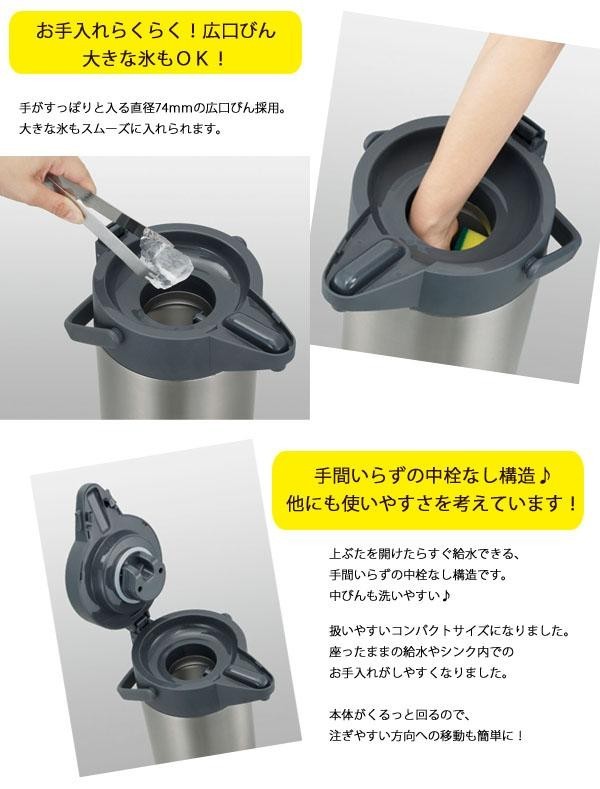 お手入れらくらく！広口びん
大きな氷もOK！

手がすっぽりと入る直径74mmの広口びん採用。
大きな氷もスムーズに入れられます。

手間いらずの中栓なし構造♪
他にも使いやすさを考えています！

上ぶたを開けたらすぐ給水できる、
手間いらずの中栓なし構造です。
中びんも洗いやすい♪

扱いやすいコンパクトサイズになりました。
座ったままの給水やシンク内での
お手入れがしやすくなりました。

本体がくるっと回るので、
注ぎやすい方向への移動も簡単に！