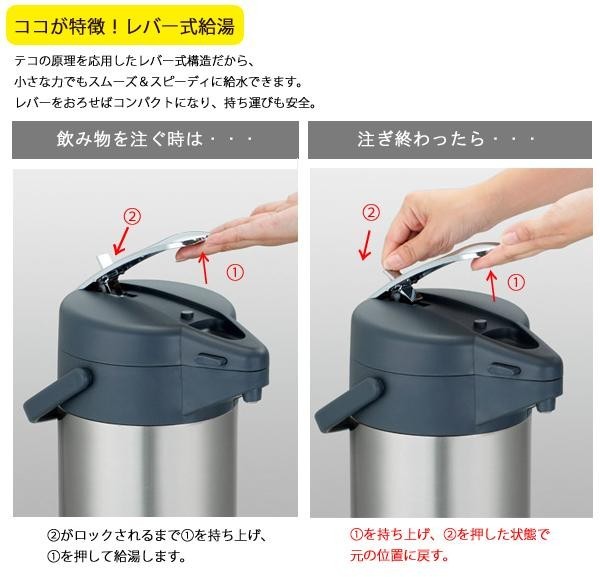 ココが特徴！レバー式給湯

テコの原理を応用したレバー式構造だから、
小さな力でもスムーズ＆スピーディに給水できます。
レバーをおろせばコンパクトになり、持ち運びも安全。

飲み物を注ぐ時は・・・

②
①

②がロックされるまで①を持ち上げ、
①を押して給湯します。

注ぎ終わったら・・・

②
①

①を持ち上げ、②を押した状態で
元の位置に戻す。