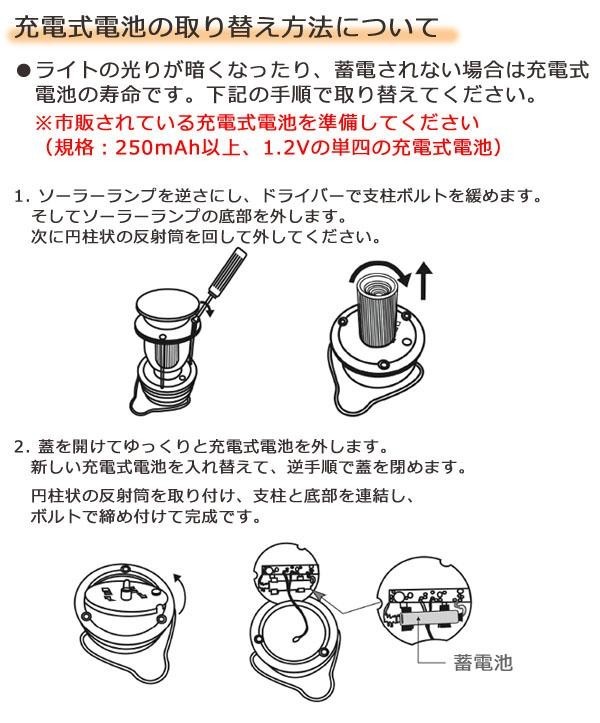 充電式電池の取り替え方法について

●ライトの光りが暗くなったり、蓄電されない場合は充電式電池の寿命です。下記の手順で取り替えてください。
※市販されている充電式電池を準備してください
（規格：250mAh以上、1.2Vの単四の充電式電池）

1. ソーラーランプを逆さにし、ドライバーで支柱ボルトを緩めます。
そしてソーラーランプの底部を外します。
次に円柱状の反射筒を回して外してください。

2. 蓋を開けてゆっくりと充電式電池を外します。
新しい充電式電池を入れ替えて、逆手順で蓋を閉めます。
円柱状の反射筒を取り付け、支柱と底部を連結し、
ボルトで締め付けて完成です。

蓄電池