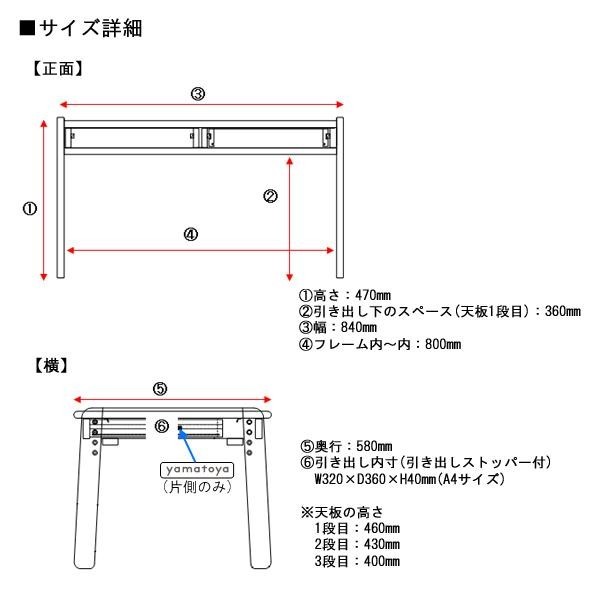 ■サイズ詳細

【正面】

③

①

②

④

①高さ：470㎜
②引き出し下のスペース（天板1段目）：360㎜
③幅：840㎜
④フレーム内～内：800㎜

【横】

⑤

⑥

yamatoya
（片側のみ）

⑤奥行：580㎜
⑥引き出し内寸（引き出しストッパー付）
W320×D360×H40㎜（A4サイズ）

※天板の高さ
1段目：460㎜
2段目：430㎜
3段目：400㎜