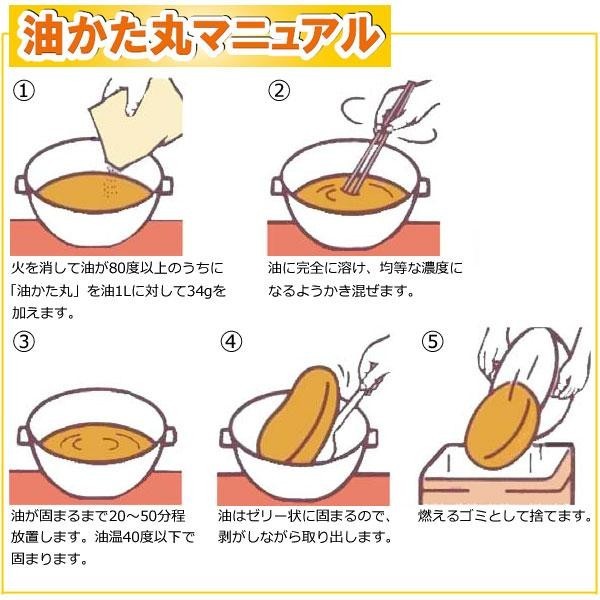 油かた丸マニュアル

①

火を消して油が80度以上のうちに「油かた丸」を油1Lに対して34gを加えます。

②

油に完全に溶け、均等な濃度になるようかき混ぜます。

③

油が固まるまで20～50分程放置します。油温40度以下で固まります。

④

油はゼリー状に固まるので、剥がしながら取り出します。

⑤

燃えるゴミとして捨てます。