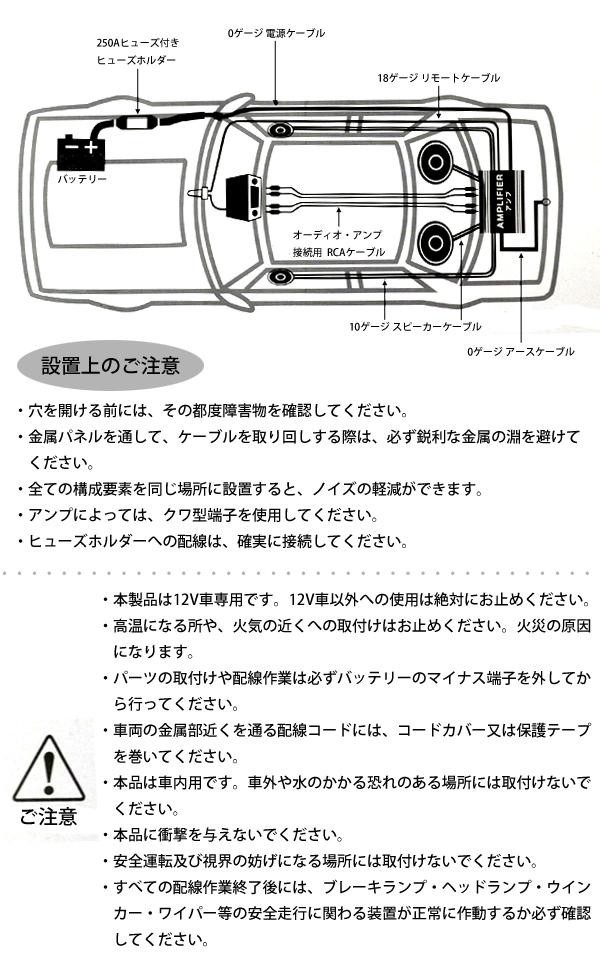 250Aヒューズ付き
ヒューズホルダー

0ゲージ 電源ケーブル

18ゲージ リモートケーブル

− +
バッテリー

AMPLIFIER
アンプ

オーディオ・アンプ
接続用 RCAケーブル

10ゲージ スピーカーケーブル

0ゲージ アースケーブル

設置上のご注意

・穴を開ける前には、その都度障害物を確認してください。
・金属パネルを通して、ケーブルを取り回しする際は、必ず鋭利な金属の淵を避けてください。
・全ての構成要素を同じ場所に設置すると、ノイズの軽減ができます。
・アンプによっては、クワ型端子を使用してください。
・ヒューズホルダーへの配線は、確実に接続してください。

ご注意

・本製品は12V車専用です。12V車以外への使用は絶対にお止めください。
・高温になる所や、火気の近くへの取付けはお止めください。火災の原因になります。
・パーツの取付けや配線作業は必ずバッテリーのマイナス端子を外してから行ってください。
・車両の金属部近くを通る配線コードには、コードカバー又は保護テープを巻いてください。
・本品は車内用です。車外や水のかかる恐れのある場所には取付けないでください。
・本品に衝撃を与えないでください。
・安全運転及び視界の妨げになる場所には取付けないでください。
・すべての配線作業終了後には、ブレーキランプ・ヘッドランプ・ウインカー・ワイパー等の安全走行に関わる装置が正常に作動するか必ず確認してください。