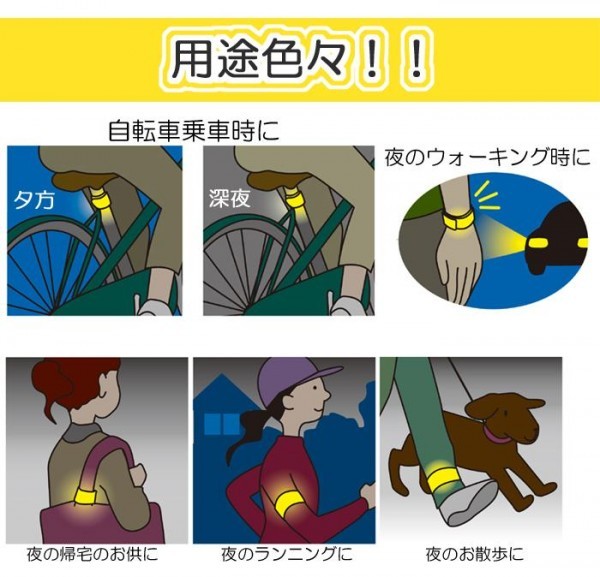 用途色々！！

自転車乗車時に

夕方

深夜

夜のウォーキング時に

夜の帰宅のお供に

夜のランニングに

夜のお散歩に