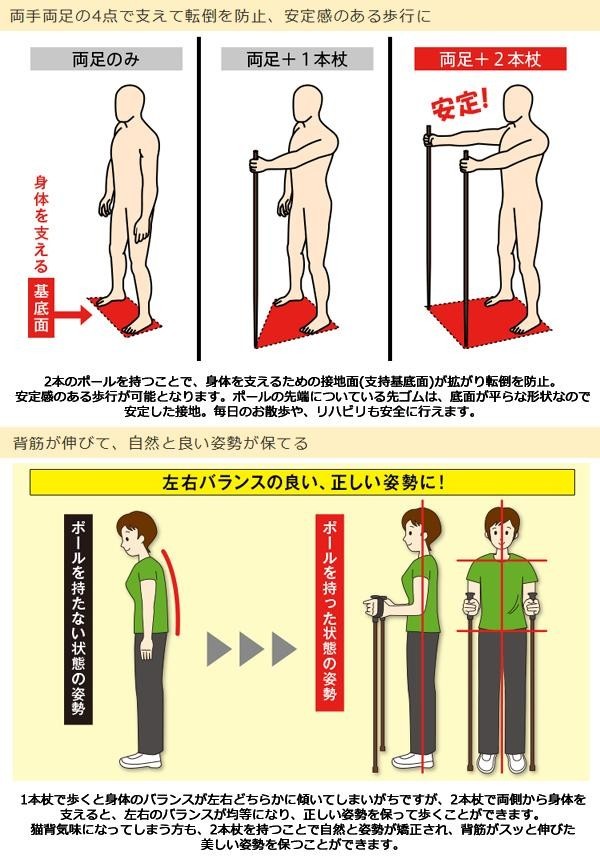 両手両足の4点で支えて転倒を防止、安定感のある歩行に

両足のみ

両足＋１本杖

両足＋２本杖

安定!

身体を支える

基底面

2本のポールを持つことで、身体を支えるための接地面(支持基底面)が拡がり転倒を防止。安定感のある歩行が可能となります。ポールの先端についている先ゴムは、底面が平らな形状なので安定した接地。毎日のお散歩や、リハビリも安全に行えます。

背筋が伸びて、自然と良い姿勢が保てる

左右バランスの良い、正しい姿勢に!

ポールを持たない状態の姿勢

ポールを持った状態の姿勢

1本杖で歩くと身体のバランスが左右どちらかに傾いてしまいがちですが、2本杖で両側から身体を支えると、左右のバランスが均等になり、正しい姿勢を保って歩くことができます。猫背気味になってしまう方も、2本杖を持つことで自然と姿勢が矯正され、背筋がスッと伸びた美しい姿勢を保つことができます。