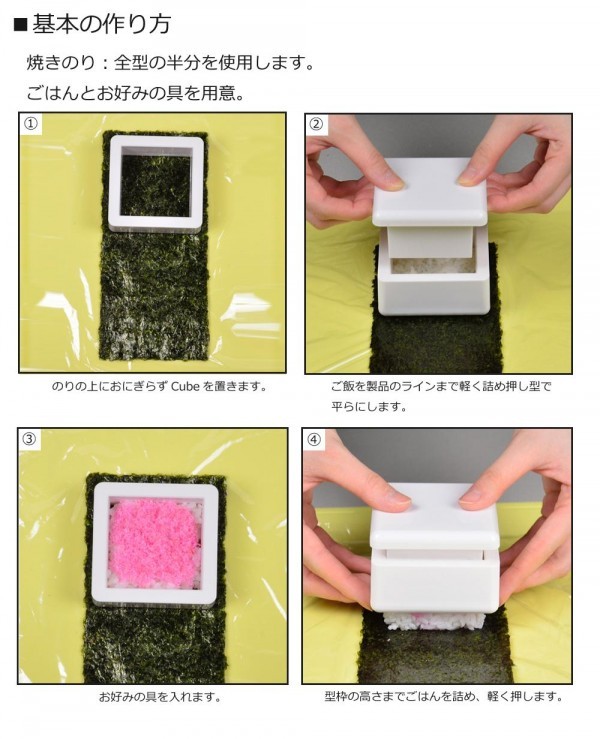 ■基本の作り方

焼きのり：全型の半分を使用します。

ごはんとお好みの具を用意。

①

のりの上におにぎらず Cube を置きます。

②

ご飯を製品のラインまで軽く詰め押し型で平らにします。

③

お好みの具を入れます。

④

型枠の高さまでごはんを詰め、軽く押します。