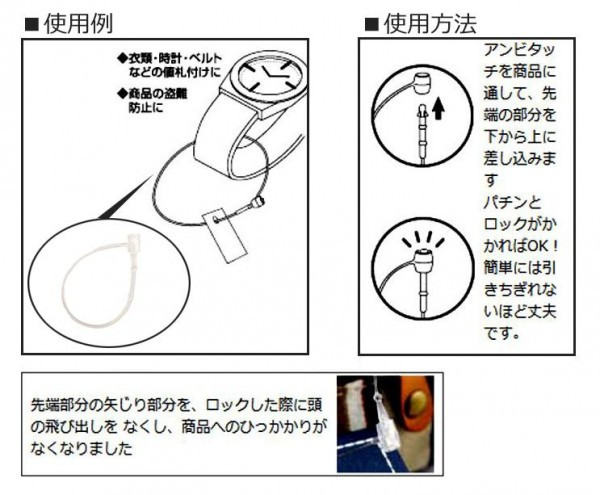 ■使用例

◆衣類・時計・ベルトなどの値札付けに

◆商品の盗難防止に

■使用方法

アンビタッチを商品に通して、先端の部分を下から上に差し込みます

パチンとロックがかかればOK！簡単には引きちぎれないほど丈夫です。

先端部分の矢じり部分を、ロックした際に頭の飛び出しを なくし、商品へのひっかかりがなくなりました