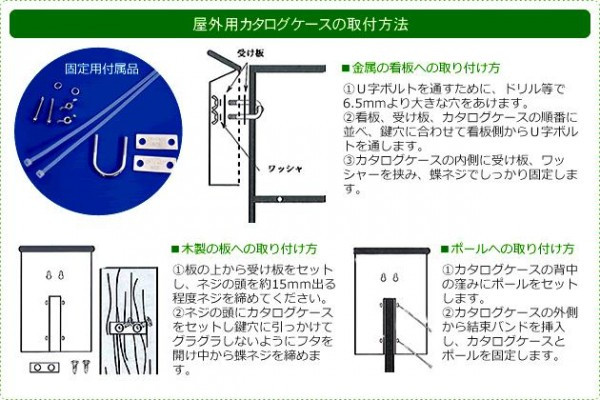 屋外用カタログケースの取付方法

固定用付属品

受け板

ワッシャ

■金属の看板への取り付け方
①U字ボルトを通すために、ドリル等で6.5mmより大きな穴をあけます。
②看板、受け板、カタログケースの順番に並べ、鍵穴に合わせて看板側からU字ボルトを通します。
③カタログケースの内側に受け板、ワッシャーを挟み、蝶ネジでしっかり固定します。

■木製の板への取り付け方
①板の上から受け板をセットし、ネジの頭を約15mm出る程度ネジを締めてください。
②ネジの頭にカタログケースをセットし鍵穴に引っかけてグラグラしないようにフタを開け中から蝶ネジを締めます。

■ポールへの取り付け方
①カタログケースの背中の窪みにポールをセットします。
②カタログケースの外側から結束バンドを挿入し、カタログケースとポールを固定します。