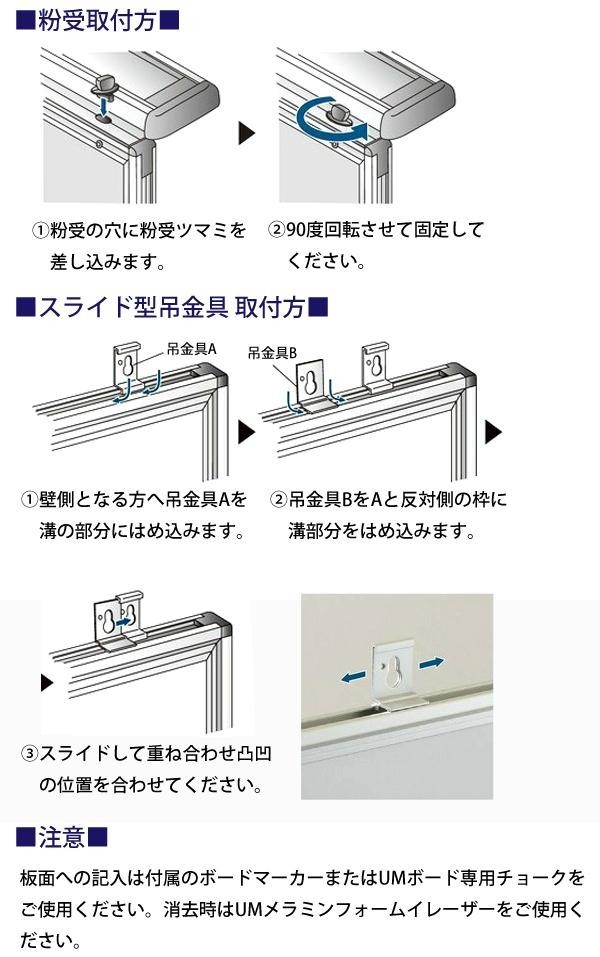 ■粉受取付方■

①粉受の穴に粉受ツマミを差し込みます。

②90度回転させて固定してください。

■スライド型吊金具 取付方■

吊金具A

吊金具B

①壁側となる方へ吊金具Aを溝の部分にはめ込みます。

②吊金具BをAと反対側の枠に溝部分をはめ込みます。

③スライドして重ね合わせ凸凹の位置を合わせてください。

■注意■

板面への記入は付属のボードマーカーまたはUMボード専用チョークをご使用ください。消去時はUMメラミンフォームイレーザーをご使用ください。