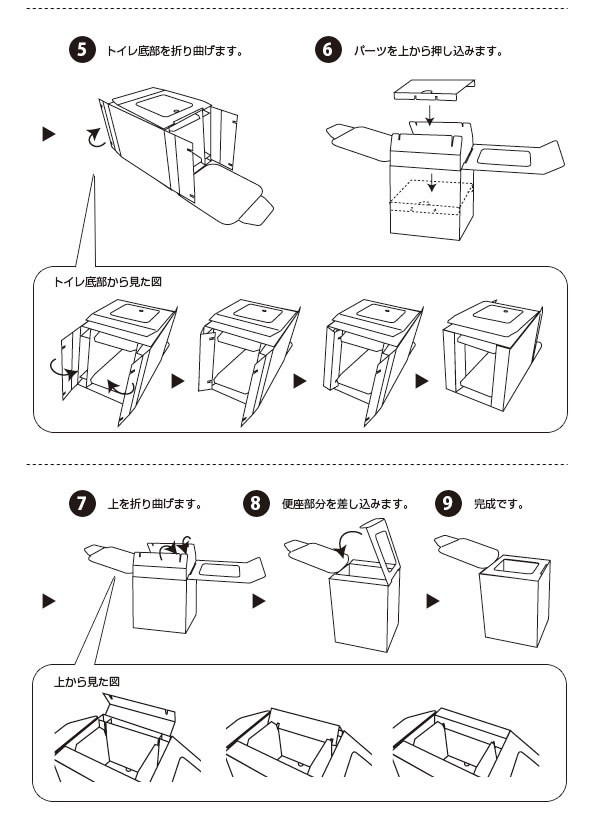 5 トイレ底部を折り曲げます。

6 パーツを上から押し込みます。

トイレ底部から見た図

7 上を折り曲げます。

8 便座部分を差し込みます。

9 完成です。

上から見た図