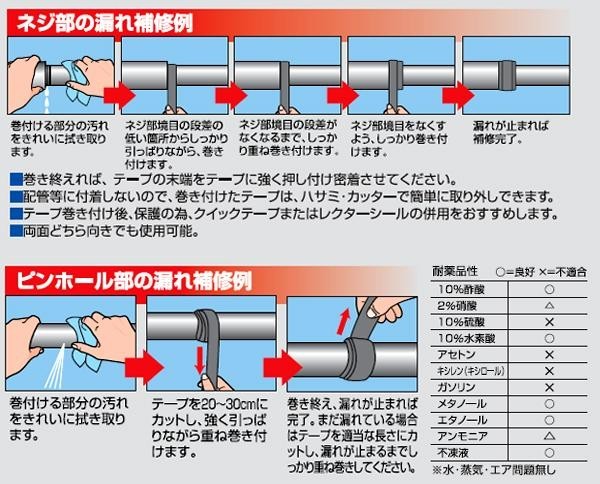 ネジ部の漏れ補修例

巻付ける部分の汚れをきれいに拭き取ります。

ネジ部境目の段差の低い箇所からしっかり引っぱりながら、巻き付けます。

ネジ部境目の段差がなくなるまで、しっかり重ね巻き付けます。

ネジ部境目をなくすよう、しっかり巻き付けます。

漏れが止まれば補修完了。

■巻き終えれば、テープの末端をテープに強く押し付け密着させてください。
■配管等に付着しないので、巻き付けたテープは、ハサミ・カッターで簡単に取り外しできます。
■テープ巻き付け後、保護の為、クイックテープまたはレクターシールの併用をおすすめします。
■両面どちら向きでも使用可能。

ピンホール部の漏れ補修例

巻付ける部分の汚れをきれいに拭き取ります。

テープを20~30cmにカットし、強く引っぱりながら重ね巻き付けます。

巻き終え、漏れが止まれば完了。まだ漏れている場合はテープを適当な長さにカットし、漏れが止まるまでしっかり重ね巻きしてください。

| 耐薬品性 | ○=良好 ×=不適合 |
|---|---|
| 10%酢酸 | ○ |
| 2%硝酸 | △ |
| 10%硫酸 | × |
| 10%水素酸 | ○ |
| アセトン | × |
| キシレン(キシロール) | × |
| ガソリン | × |
| メタノール | ○ |
| エタノール | ○ |
| アンモニア | △ |
| 不凍液 | ○ |

※水・蒸気・エア問題無し