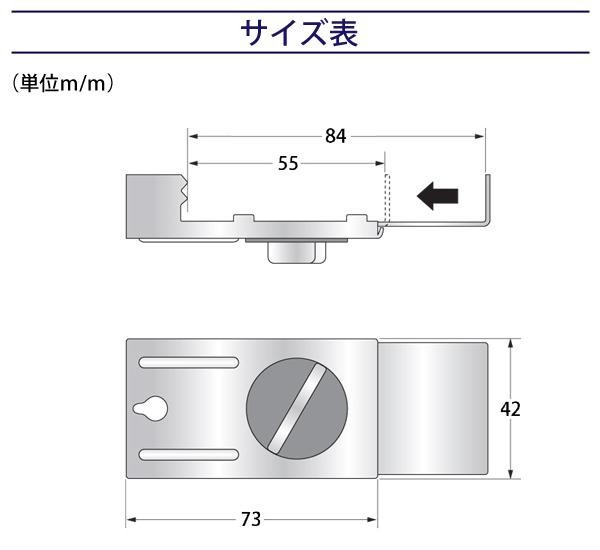 サイズ表

（単位m/m）

84

55

42

73