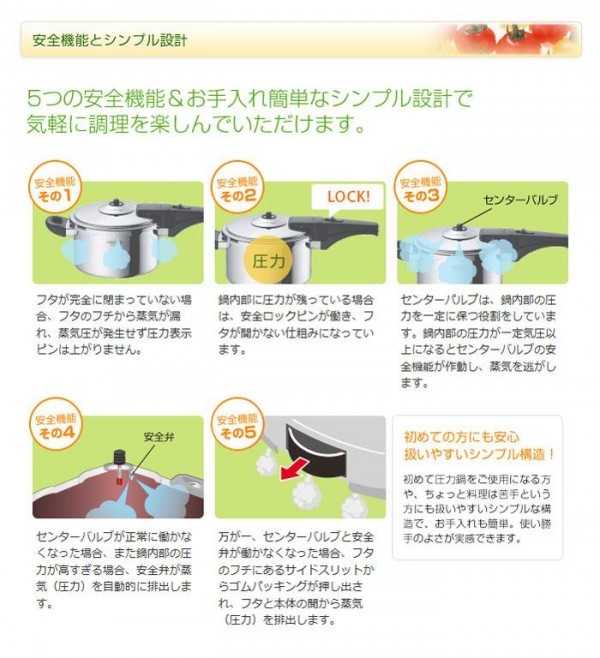 安全機能とシンプル設計

5つの安全機能＆お手入れ簡単なシンプル設計で気軽に調理を楽しんでいただけます。

安全機能 その1

フタが完全に閉まっていない場合、フタのフチから蒸気が漏れ、蒸気圧が発生せず圧力表示ピンは上がりません。

安全機能 その2

LOCK!

圧力

鍋内部に圧力が残っている場合は、安全ロックピンが働き、フタが開かない仕組みになっています。

安全機能 その3

センターバルブ

センターバルブは、鍋内部の圧力を一定に保つ役割をしています。鍋内部の圧力が一定気圧以上になるとセンターバルブの安全機能が作動し、蒸気を逃がします。

安全機能 その4

安全弁

センターバルブが正常に働かなくなった場合、また鍋内部の圧力が高すぎる場合、安全弁が蒸気（圧力）を自動的に排出します。

安全機能 その5

万が一、センターバルブと安全弁が働かなくなった場合、フタのフチにあるサイドスリットからゴムパッキングが押し出され、フタと本体の間から蒸気（圧力）を排出します。

初めての方にも安心
扱いやすいシンプル構造！

初めて圧力鍋をご使用になる方や、ちょっと料理は苦手という方にも扱いやすいシンプルな構造で、お手入れも簡単。使い勝手のよさが実感できます。