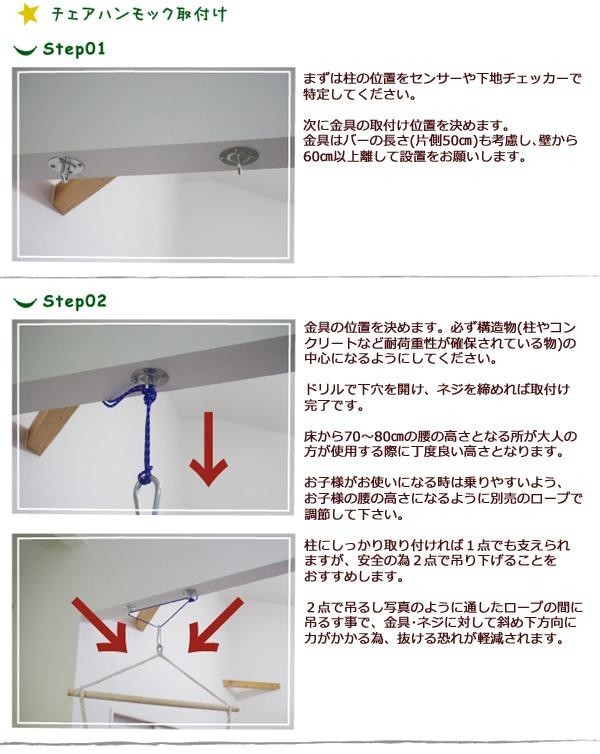 チェアハンモック取付け

Step01

まずは柱の位置をセンサーや下地チェッカーで特定してください。

次に金具の取付け位置を決めます。
金具はバーの長さ(片側50cm)も考慮し、壁から60cm以上離して設置をお願いします。

Step02

金具の位置を決めます。必ず構造物(柱やコンクリートなど耐荷重性が確保されている物)の中心になるようにしてください。

ドリルで下穴を開け、ネジを締めれば取付け完了です。

床から70~80cmの腰の高さとなる所が大人の方が使用する際に丁度良い高さとなります。

お子様がお使いになる時は乗りやすいよう、お子様の腰の高さになるように別売のロープで調節して下さい。

柱にしっかり取り付ければ１点でも支えられますが、安全の為２点で吊り下げることをおすすめします。

２点で吊るし写真のように通したロープの間に吊るす事で、金具･ネジに対して斜め下方向に力がかかる為、抜ける恐れが軽減されます。