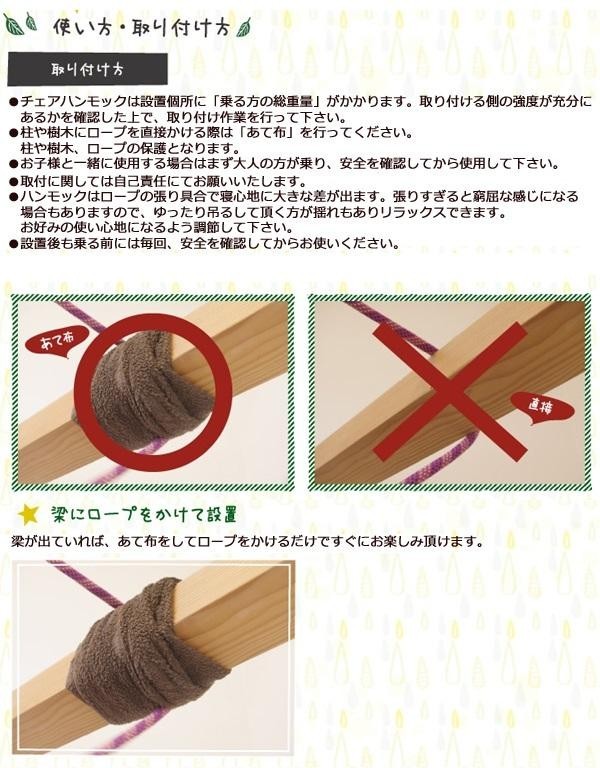 使い方・取り付け方

取り付け方

●チェアハンモックは設置個所に「乗る方の総重量」がかかります。取り付ける側の強度が充分にあるかを確認した上で、取り付け作業を行って下さい。
●柱や樹木にロープを直接かける際は「あて布」を行ってください。
柱や樹木、ロープの保護となります。
●お子様と一緒に使用する場合はまず大人の方が乗り、安全を確認してから使用して下さい。
●取付に関しては自己責任にてお願いいたします。
●ハンモックはロープの張り具合で寝心地に大きな差が出ます。張りすぎると窮屈な感じになる場合もありますので、ゆったり吊るして頂く方が揺れもありリラックスできます。
お好みの使い心地になるよう調節して下さい。
●設置後も乗る前には毎回、安全を確認してからお使いください。

あて布

直接

梁にロープをかけて設置

梁が出ていれば、あて布をしてロープをかけるだけですぐにお楽しみ頂けます。