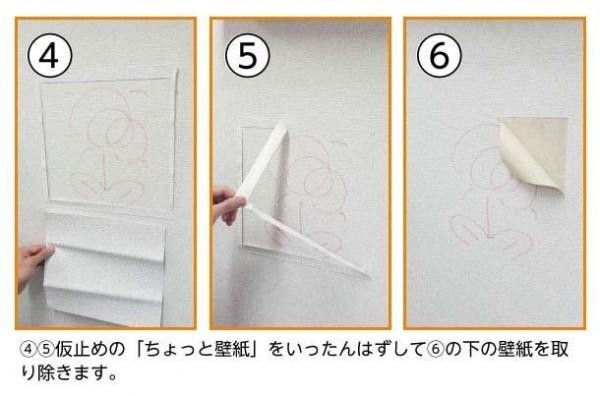 ④

⑤

⑥

④⑤仮止めの「ちょっと壁紙」をいったんはずして⑥の下の壁紙を取り除きます。