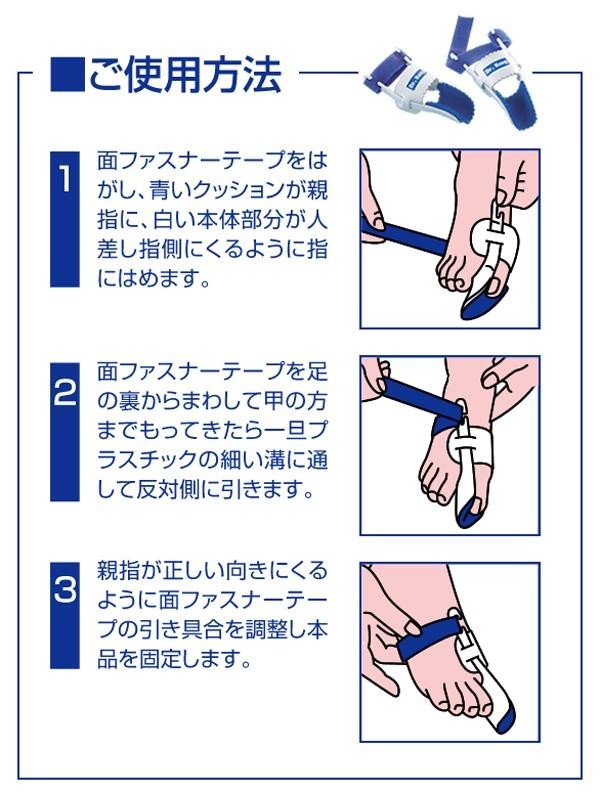 ■ご使用方法

1
面ファスナーテープをはがし、青いクッションが親指に、白い本体部分が人差し指側にくるように指にはめます。

2
面ファスナーテープを足の裏からまわして甲の方までもってきたら一旦プラスチックの細い溝に通して反対側に引きます。

3
親指が正しい向きにくるように面ファスナーテープの引き具合を調整し本品を固定します。