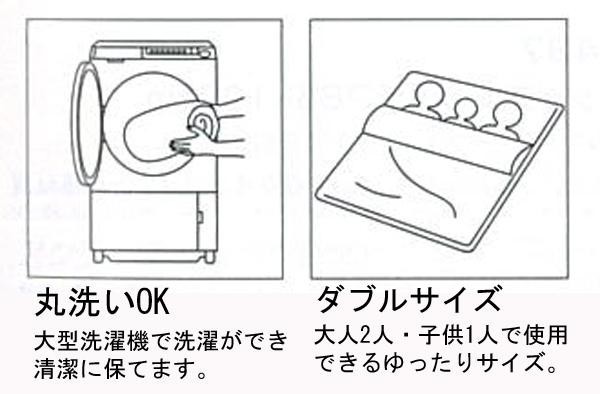 丸洗いOK

大型洗濯機で洗濯ができ清潔に保てます。

ダブルサイズ

大人2人・子供1人で使用できるゆったりサイズ。