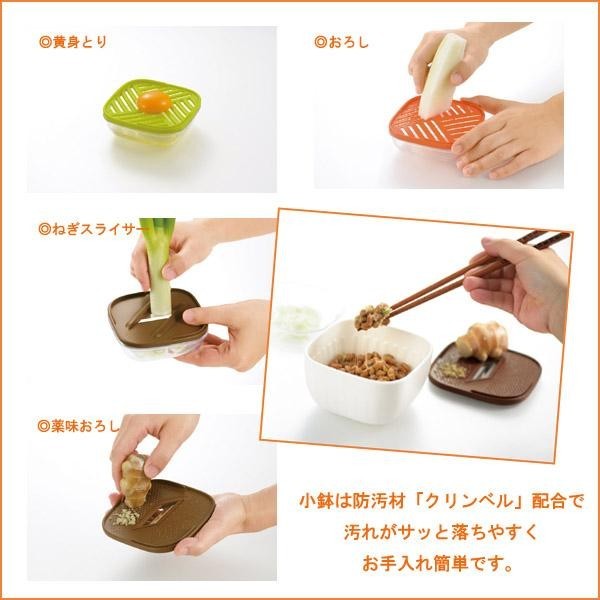 ◎黄身とり

◎おろし

◎ねぎスライサー

◎薬味おろし

小鉢は防汚材「クリンベル」配合で
汚れがサッと落ちやすく
お手入れ簡単です。