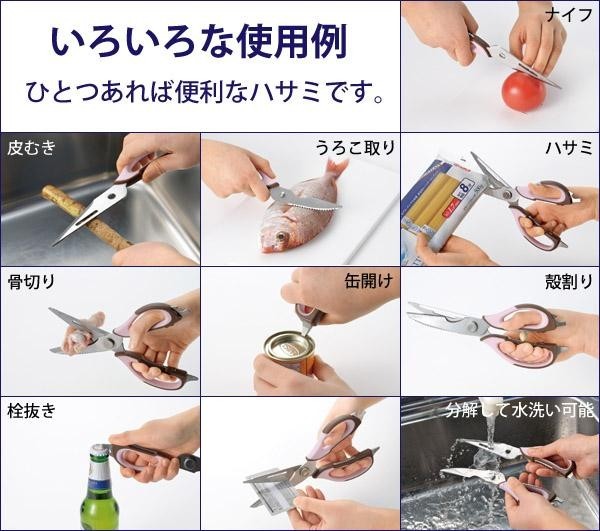 いろいろな使用例
ひとつあれば便利なハサミです。

ナイフ

皮むき

うろこ取り

ハサミ

8

骨切り

缶開け

殻割り

栓抜き

分解して水洗い可能