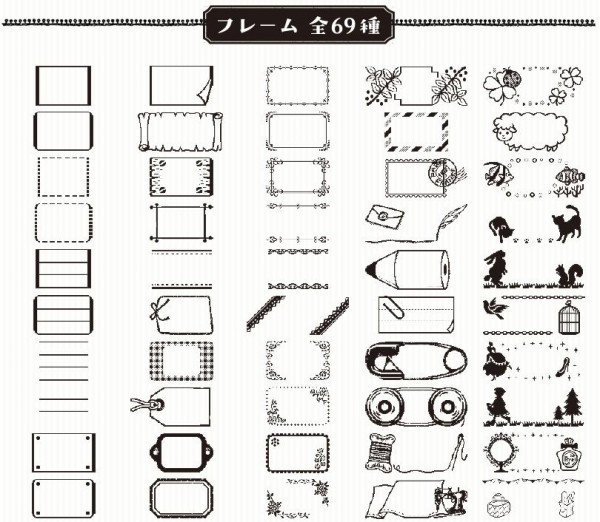 フレーム 全69種