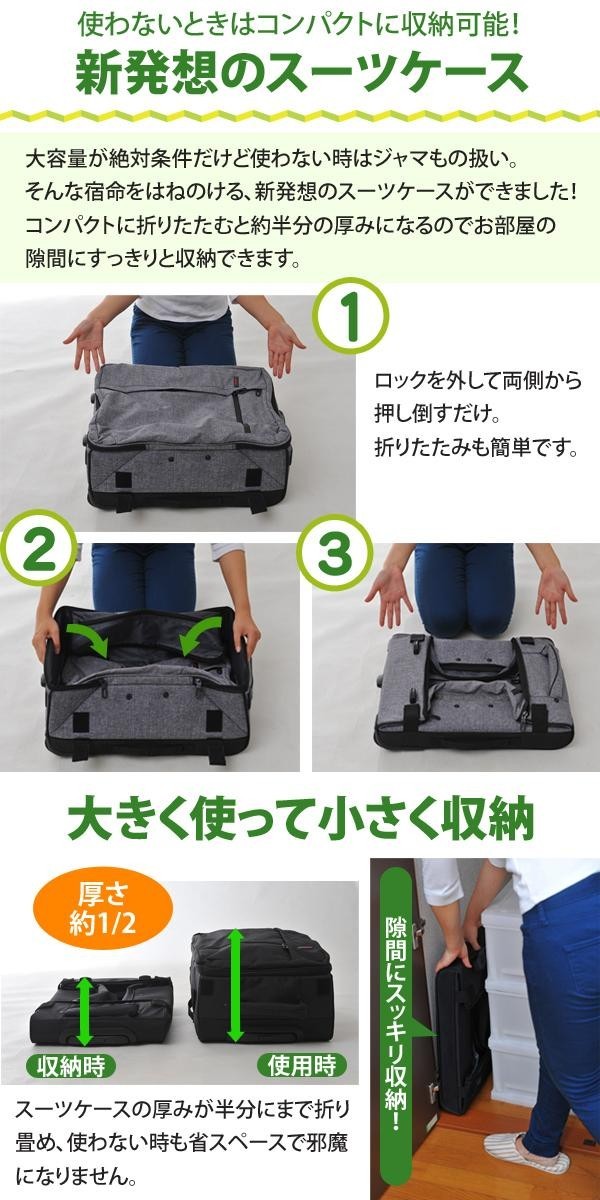 使わないときはコンパクトに収納可能！

新発想のスーツケース

大容量が絶対条件だけど使わない時はジャマもの扱い。そんな宿命をはねのける、新発想のスーツケースができました！コンパクトに折りたたむと約半分の厚みになるのでお部屋の隙間にすっきりと収納できます。

1

ロックを外して両側から押し倒すだけ。折りたたみも簡単です。

2

3

大きく使って小さく収納

厚さ約1/2

収納時

使用時

隙間にスッキリ収納！

スーツケースの厚みが半分にまで折り畳め、使わない時も省スペースで邪魔になりません。