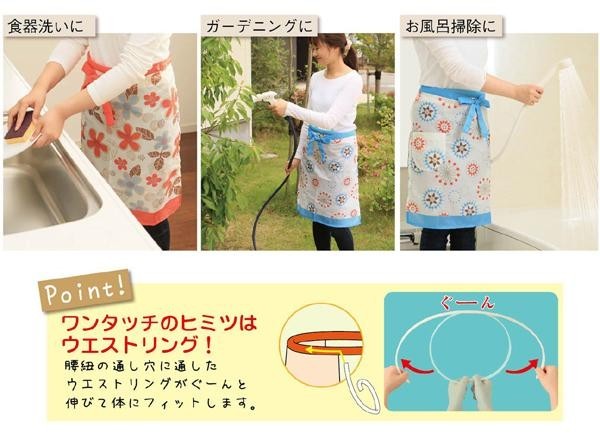 食器洗いに

ガーデニングに

お風呂掃除に

Point!

ワンタッチのヒミツは
ウエストリング！
腰紐の通し穴に通した
ウエストリングがぐーんと
伸びて体にフィットします。

ぐーん