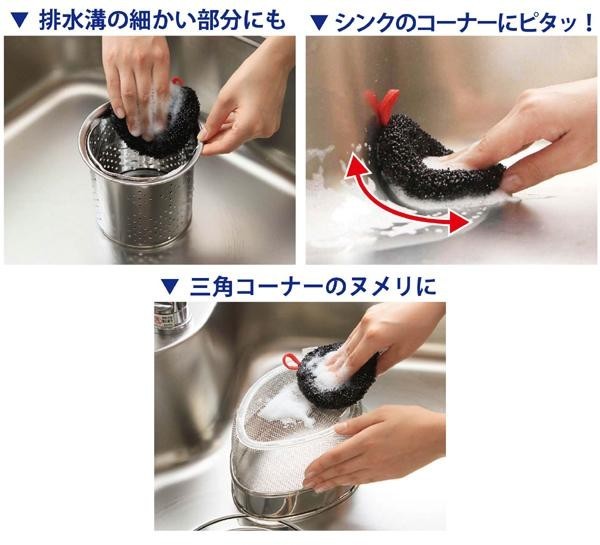 ▼ 排水溝の細かい部分にも

▼ シンクのコーナーにピタッ！

▼ 三角コーナーのヌメリに