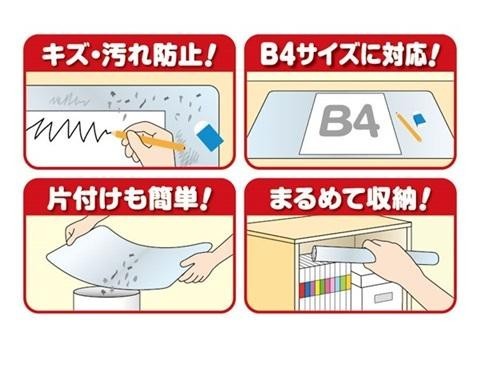 キズ・汚れ防止!

B4サイズに対応!

B4

片付けも簡単!

まるめて収納!