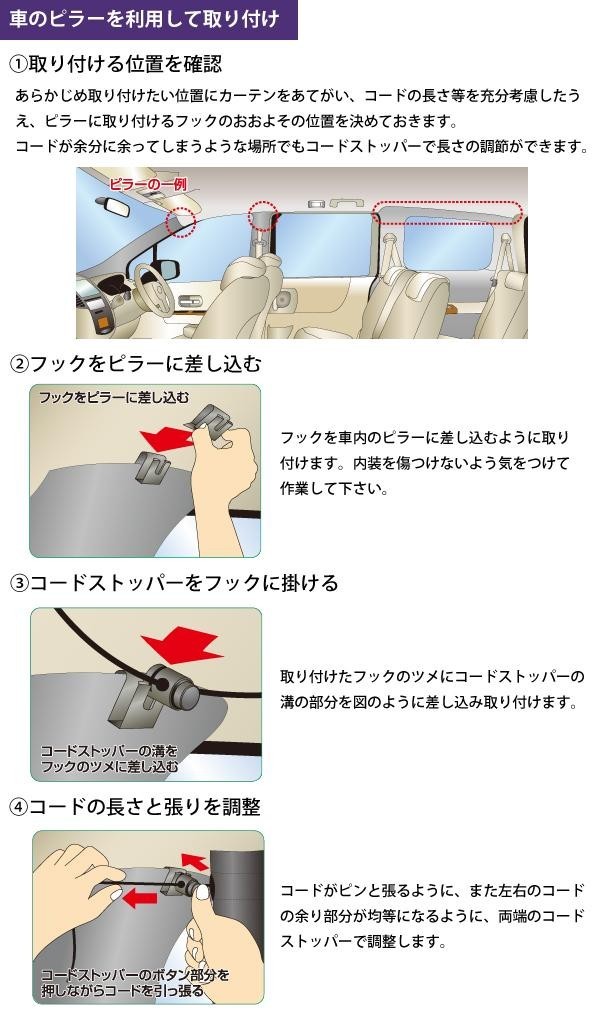 車のピラーを利用して取り付け

①取り付ける位置を確認

あらかじめ取り付けたい位置にカーテンをあてがい、コードの長さ等を充分考慮したうえ、ピラーに取り付けるフックのおおよその位置を決めておきます。
コードが余分に余ってしまうような場所でもコードストッパーで長さの調節ができます。

ピラーの一例

②フックをピラーに差し込む

フックをピラーに差し込む

フックを車内のピラーに差し込むように取り付けます。内装を傷つけないよう気をつけて作業して下さい。

③コードストッパーをフックに掛ける

コードストッパーの溝をフックのツメに差し込む

取り付けたフックのツメにコードストッパーの溝の部分を図のように差し込み取り付けます。

④コードの長さと張りを調整

コードストッパーのボタン部分を押しながらコードを引っ張る

コードがピンと張るように、また左右のコードの余り部分が均等になるように、両端のコードストッパーで調整します。