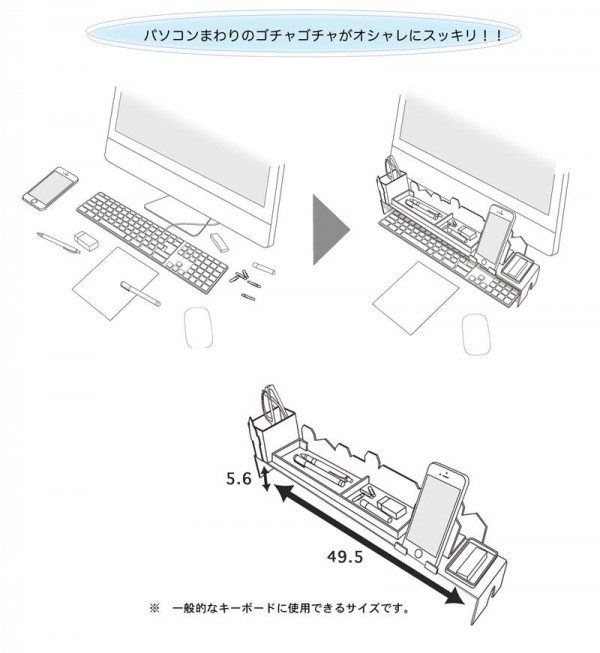 パソコンまわりのゴチャゴチャがオシャレにスッキリ！！

5.6

49.5

※　一般的なキーボードに使用できるサイズです。