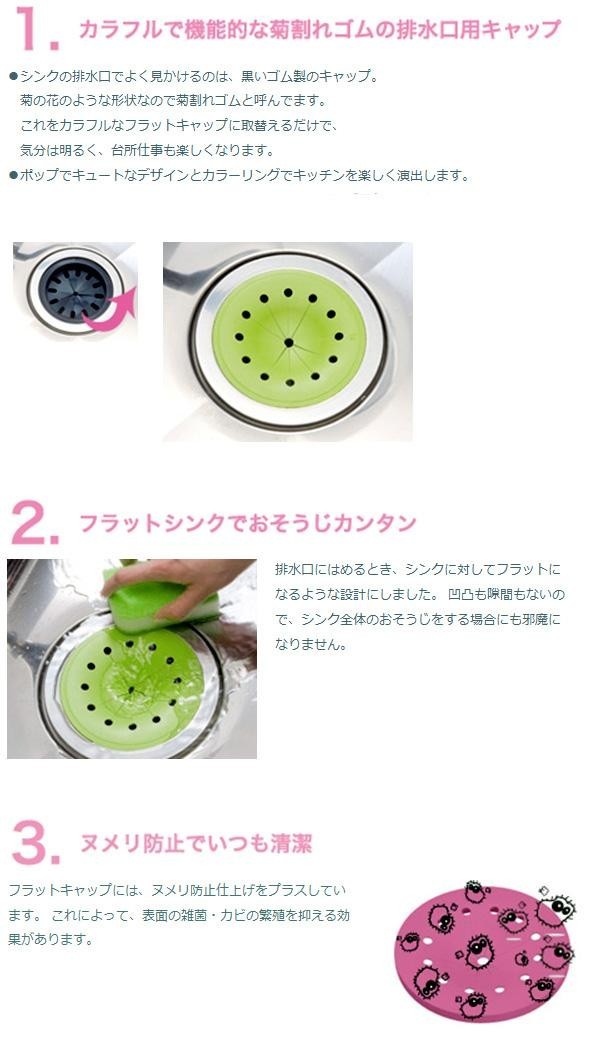 1. カラフルで機能的な菊割れゴムの排水口用キャップ

●シンクの排水口でよく見かけるのは、黒いゴム製のキャップ。
菊の花のような形状なので菊割れゴムと呼んでます。
これをカラフルなフラットキャップに取替えるだけで、
気分は明るく、台所仕事も楽しくなります。
●ポップでキュートなデザインとカラーリングでキッチンを楽しく演出します。

2. フラットシンクでおそうじカンタン

排水口にはめるとき、シンクに対してフラットになるような設計にしました。 凹凸も隙間もないので、シンク全体のおそうじをする場合にも邪魔になりません。

3. ヌメリ防止でいつも清潔

フラットキャップには、ヌメリ防止仕上げをプラスしています。 これによって、表面の雑菌・カビの繁殖を抑える効果があります。