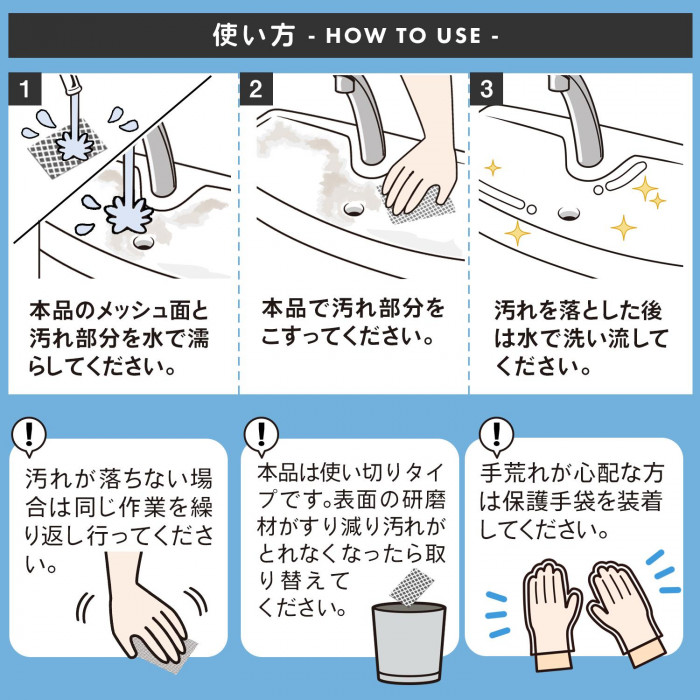 使い方 - HOW TO USE -

1

本品のメッシュ面と汚れ部分を水で濡らしてください。

2

本品で汚れ部分をこすってください。

3

汚れを落とした後は水で洗い流してください。

!

汚れが落ちない場合は同じ作業を繰り返し行ってください。

!

本品は使い切りタイプです。表面の研磨材がすり減り汚れがとれなくなったら取り替えてください。

!

手荒れが心配な方は保護手袋を装着してください。