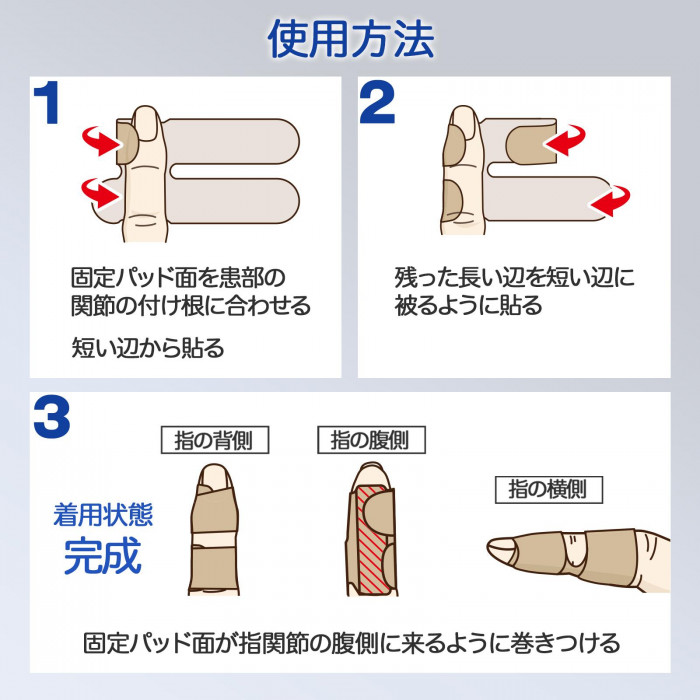 使用方法

1

固定パッド面を患部の関節の付け根に合わせる

短い辺から貼る

2

残った長い辺を短い辺に被るように貼る

3

着用状態
完成

指の背側

指の腹側

指の横側

固定パッド面が指関節の腹側に来るように巻きつける