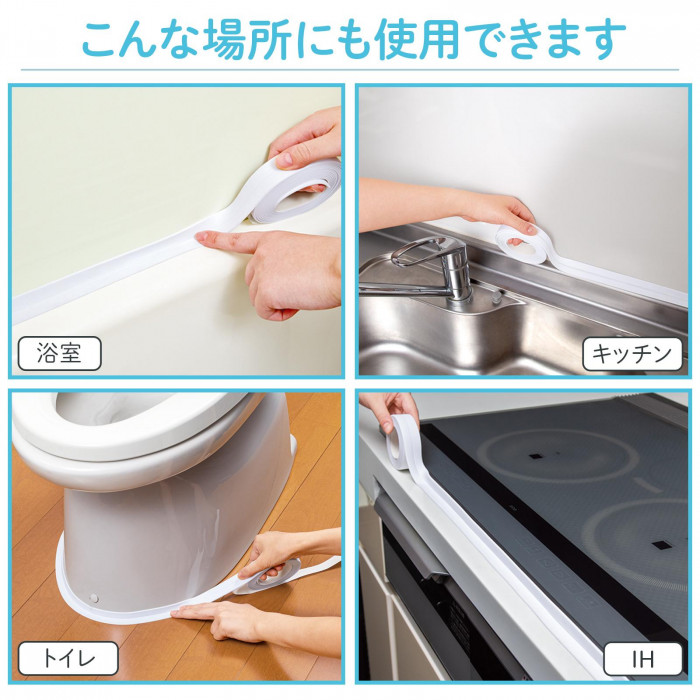 こんな場所にも使用できます

浴室

キッチン

トイレ

IH