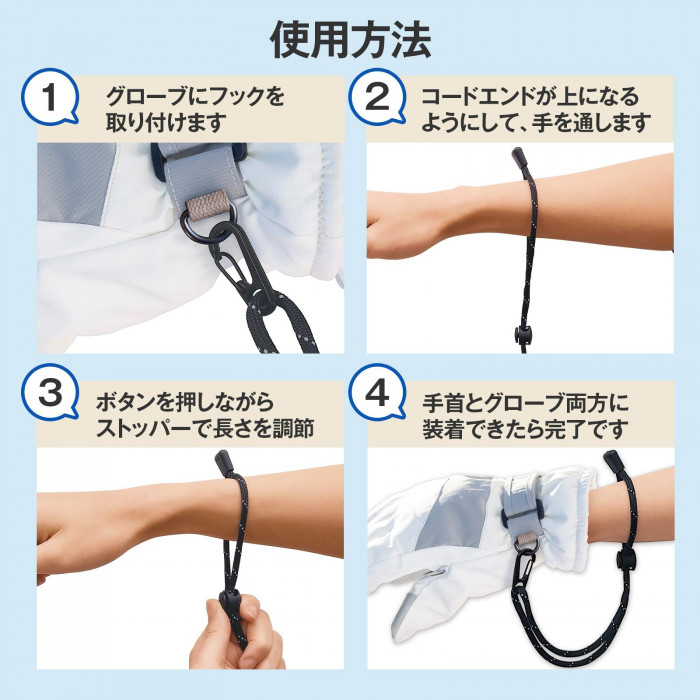 使用方法

1
グローブにフックを取り付けます

2
コードエンドが上になるようにして、手を通します

3
ボタンを押しながらストッパーで長さを調節

4
手首とグローブ両方に装着できたら完了です