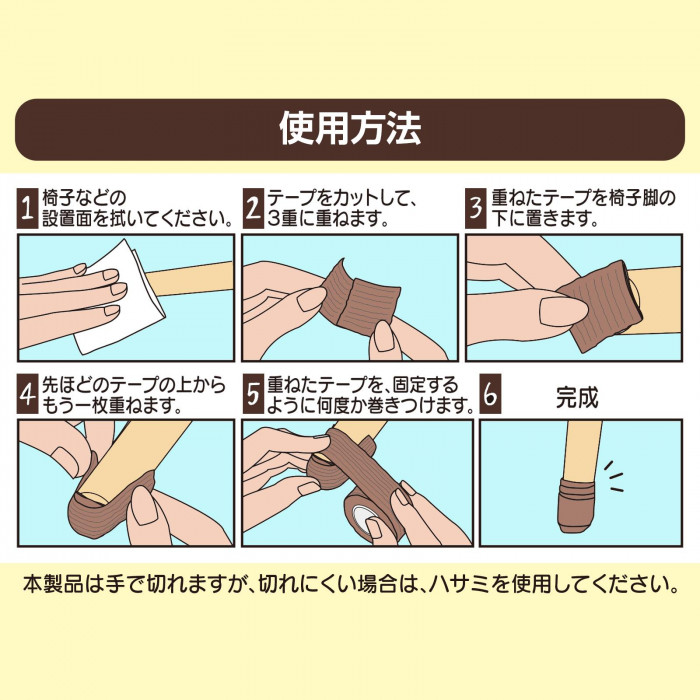 使用方法

1 椅子などの設置面を拭いてください。

2 テープをカットして、3重に重ねます。

3 重ねたテープを椅子脚の下に置きます。

4 先ほどのテープの上からもう一枚重ねます。

5 重ねたテープを、固定するように何度か巻きつけます。

6 完成

本製品は手で切れますが、切れにくい場合は、ハサミを使用してください。