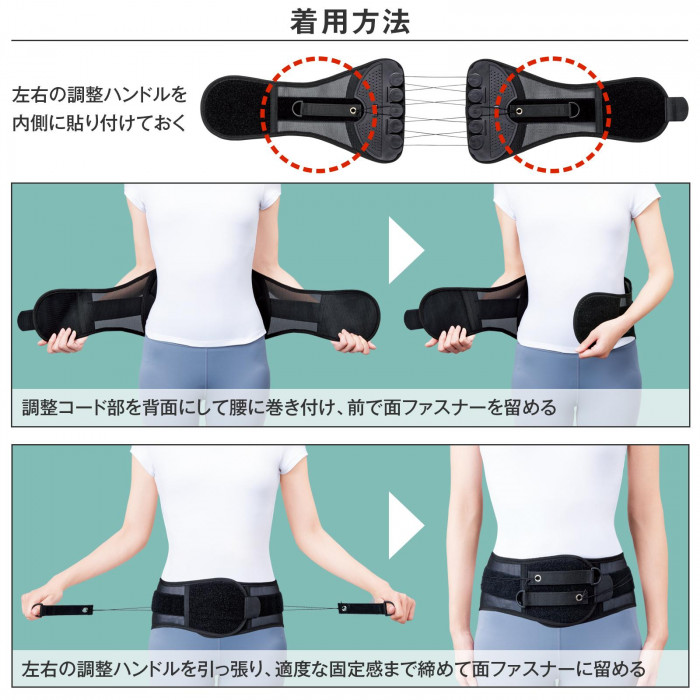 着用方法

左右の調整ハンドルを内側に貼り付けておく

調整コード部を背面にして腰に巻き付け、前で面ファスナーを留める

左右の調整ハンドルを引っ張り、適度な固定感まで締めて面ファスナーに留める