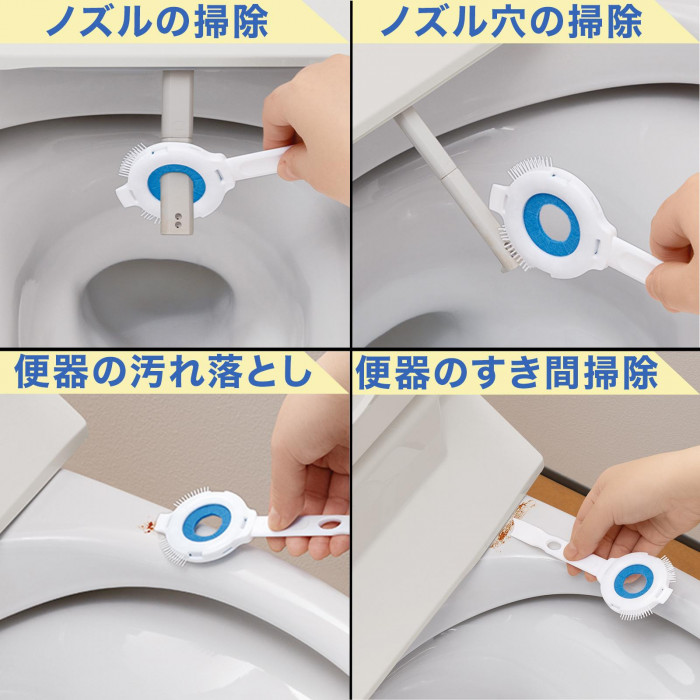 ノズルの掃除

ノズル穴の掃除

便器の汚れ落とし

便器のすき間掃除