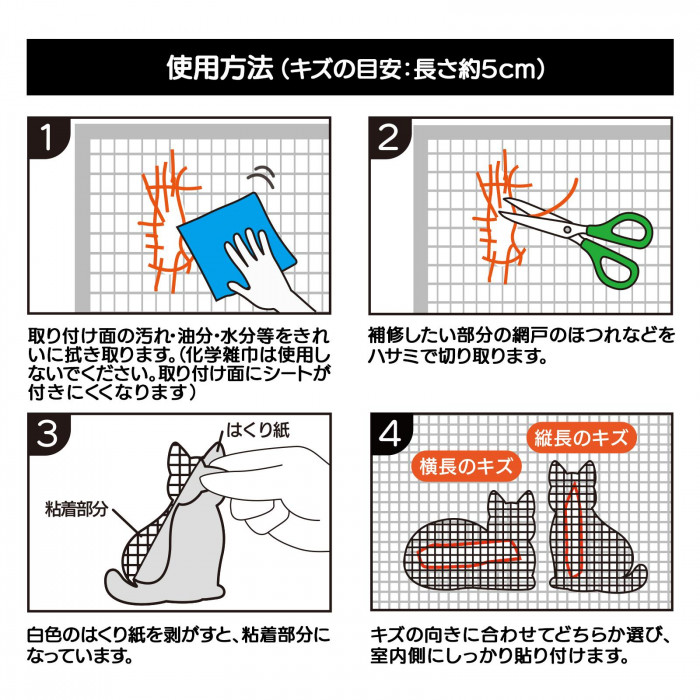 使用方法（キズの目安：長さ約5cm）

1

取り付け面の汚れ・油分・水分等をきれいに拭き取ります。（化学雑巾は使用しないでください。取り付け面にシートが付きにくくなります）

2

補修したい部分の網戸のほつれなどをハサミで切り取ります。

3

はくり紙

粘着部分

白色のはくり紙を剥がすと、粘着部分になっています。

4

縦長のキズ

横長のキズ

キズの向きに合わせてどちらか選び、室内側にしっかり貼り付けます。