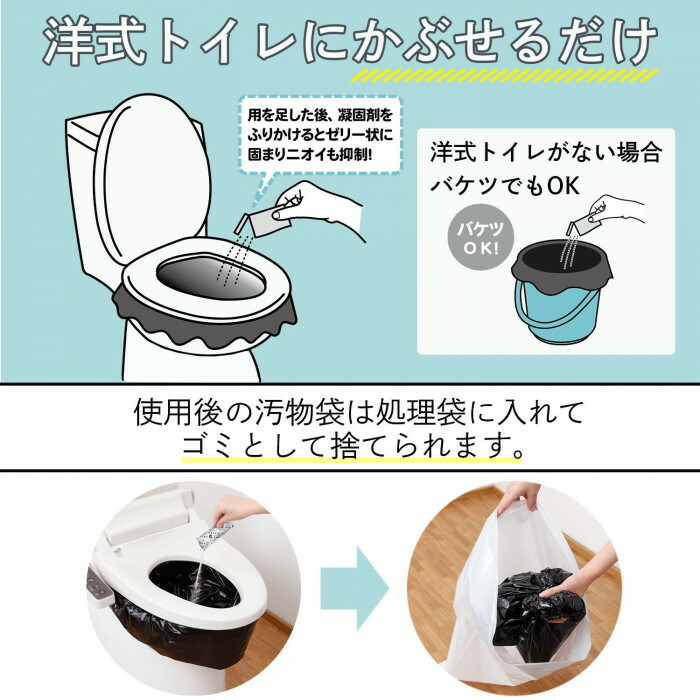 洋式トイレにかぶせるだけ

用を足した後、凝固剤をふりかけるとゼリー状に固まりニオイも抑制!

洋式トイレがない場合
バケツでもOK

バケツ
OK!

使用後の汚物袋は処理袋に入れて
ゴミとして捨てられます。