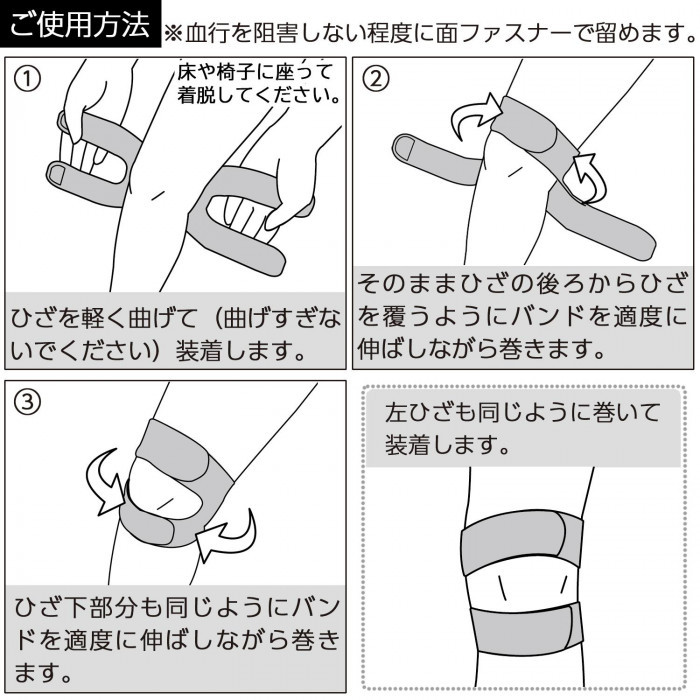 ご使用方法 ※血行を阻害しない程度に面ファスナーで留めます。

①
床や椅子に座って着脱してください。

ひざを軽く曲げて（曲げすぎないでください）装着します。

②

そのままひざの後ろからひざを覆うようにバンドを適度に伸ばしながら巻きます。

③

ひざ下部分も同じようにバンドを適度に伸ばしながら巻きます。

左ひざも同じように巻いて装着します。