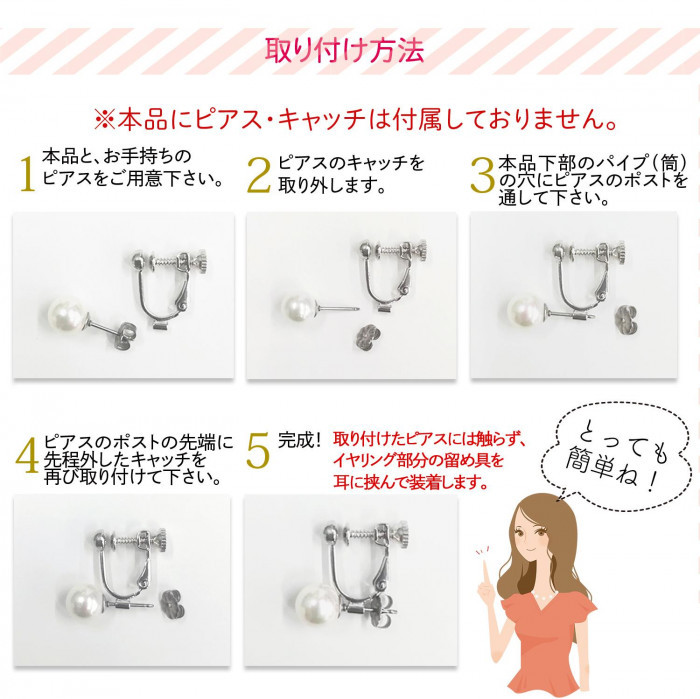 取り付け方法

※本品にピアス・キャッチは付属しておりません。

1 本品と、お手持ちのピアスをご用意下さい。

2 ピアスのキャッチを取り外します。

3 本品下部のパイプ（筒）の穴にピアスのポストを通して下さい。

4 ピアスのポストの先端に先程外したキャッチを再び取り付けて下さい。

5 完成！ 取り付けたピアスには触らず、イヤリング部分の留め具を耳に挟んで装着します。

とっても簡単ね！