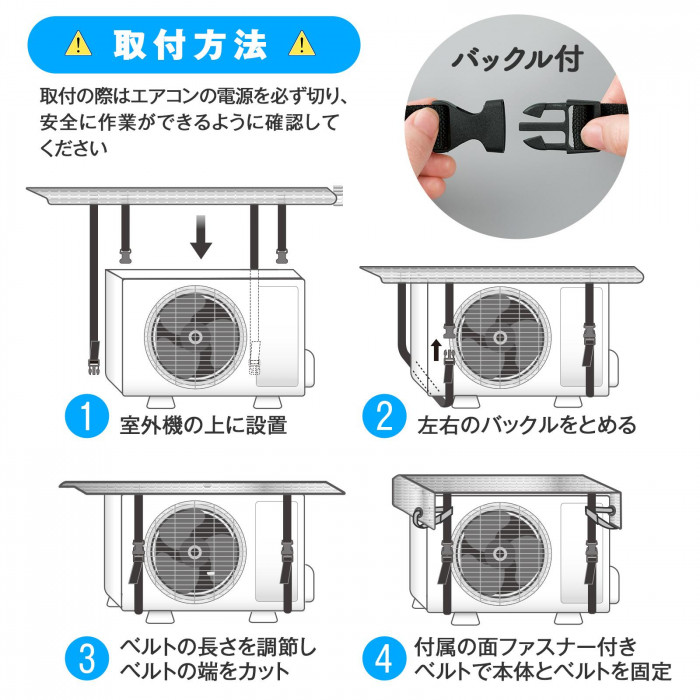 取付方法

取付の際はエアコンの電源を必ず切り、安全に作業ができるように確認してください

バックル付

1 室外機の上に設置

2 左右のバックルをとめる

3 ベルトの長さを調節しベルトの端をカット

4 付属の面ファスナー付きベルトで本体とベルトを固定