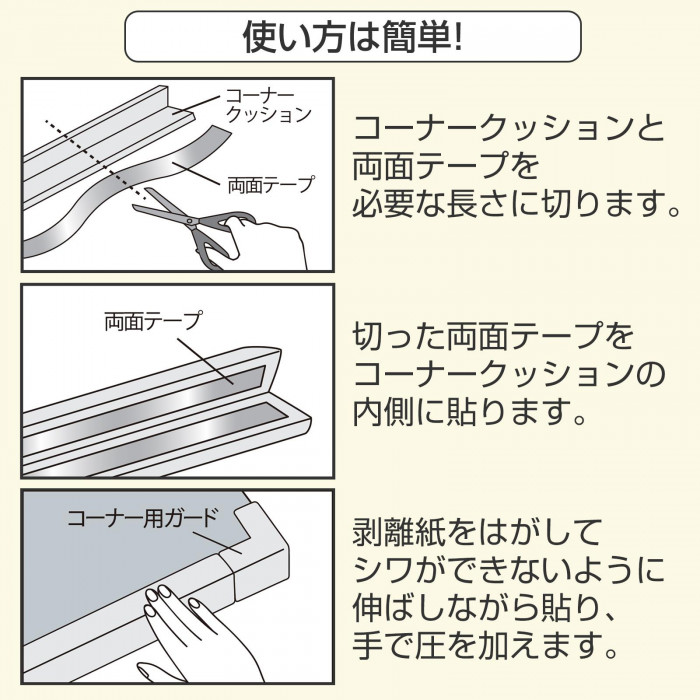 使い方は簡単!

コーナークッション

両面テープ

コーナークッションと両面テープを必要な長さに切ります。

両面テープ

切った両面テープをコーナークッションの内側に貼ります。

コーナー用ガード

剥離紙をはがしてシワができないように伸ばしながら貼り、手で圧を加えます。