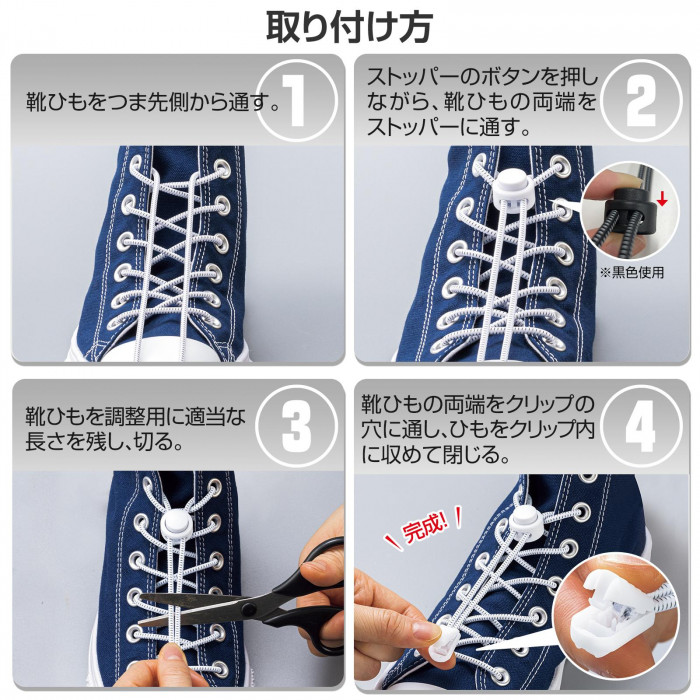 取り付け方

靴ひもをつま先側から通す。

1

ストッパーのボタンを押しながら、靴ひもの両端をストッパーに通す。

2

※黒色使用

靴ひもを調整用に適当な長さを残し、切る。

3

靴ひもの両端をクリップの穴に通し、ひもをクリップ内に収めて閉じる。

4

完成!