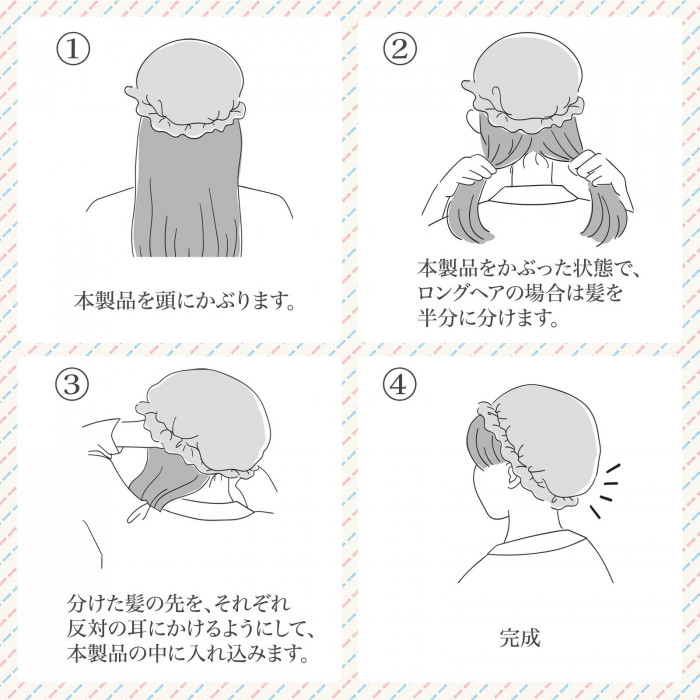 ①

本製品を頭にかぶります。

②

本製品をかぶった状態で、ロングヘアの場合は髪を半分に分けます。

③

分けた髪の先を、それぞれ反対の耳にかけるようにして、本製品の中に入れ込みます。

④

完成