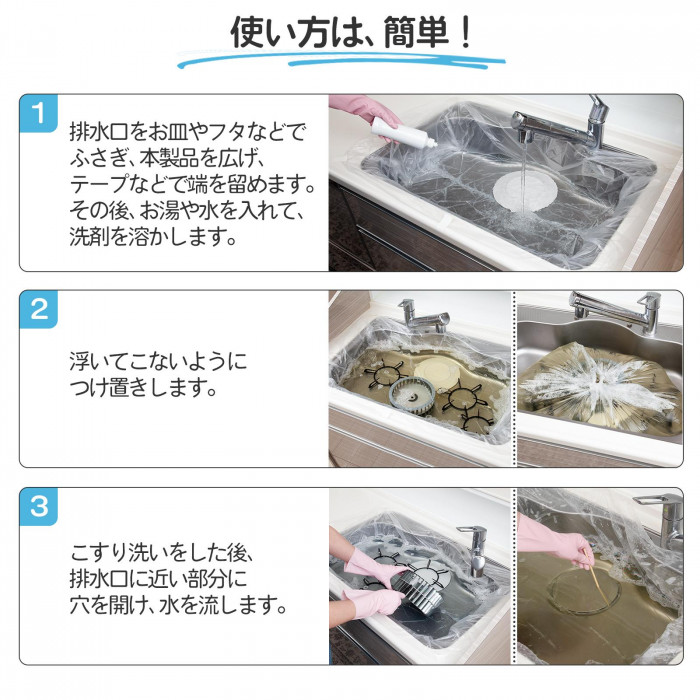 使い方は、簡単！

1
排水口をお皿やフタなどでふさぎ、本製品を広げ、テープなどで端を留めます。その後、お湯や水を入れて、洗剤を溶かします。

2
浮いてこないようにつけ置きします。

3
こすり洗いをした後、排水口に近い部分に穴を開け、水を流します。