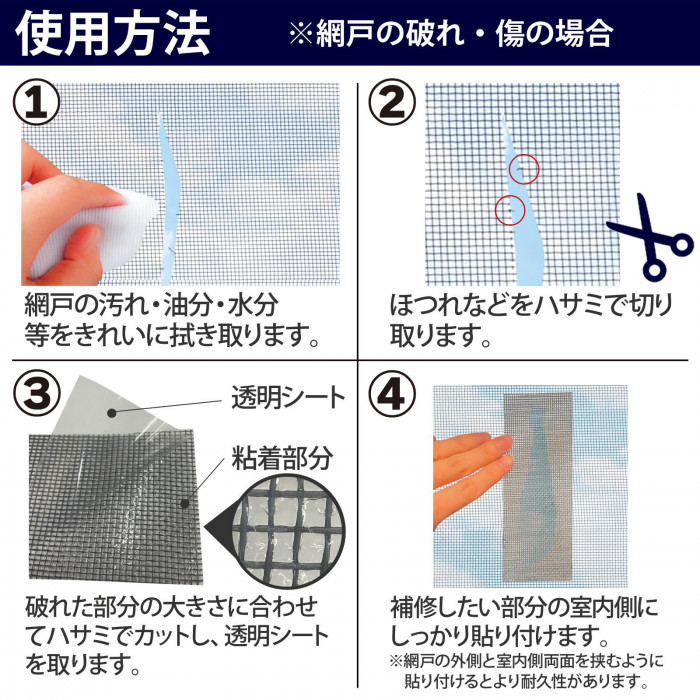 使用方法　※網戸の破れ・傷の場合

①
網戸の汚れ・油分・水分等をきれいに拭き取ります。

②
ほつれなどをハサミで切り取ります。

③
透明シート
粘着部分
破れた部分の大きさに合わせてハサミでカットし、透明シートを取ります。

④
補修したい部分の室内側にしっかり貼り付けます。
※網戸の外側と室内側両面を挟むように貼り付けるとより耐久性があります。