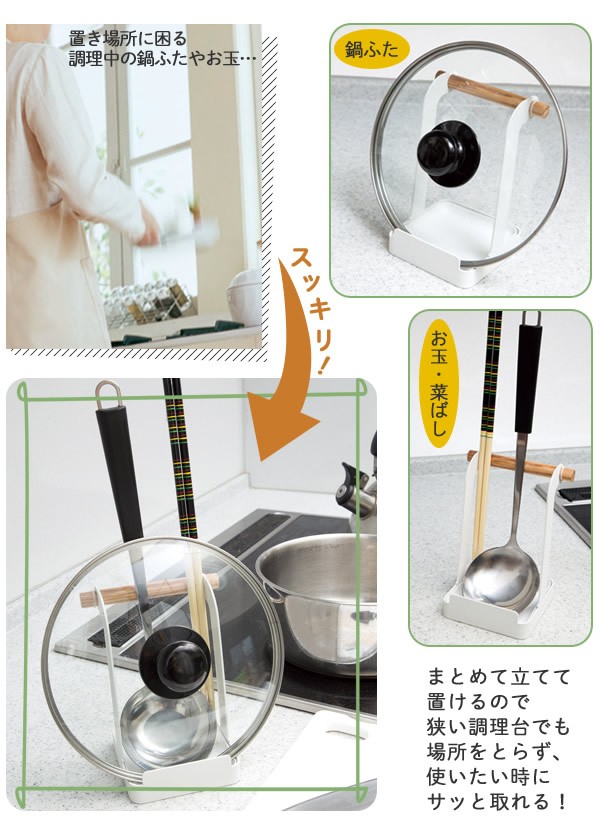 置き場所に困る
調理中の鍋ふたやお玉…

鍋ふた

スッキリ！

お玉・菜ばし

まとめて立てて
置けるので
狭い調理台でも
場所をとらず、
使いたい時に
サッと取れる！