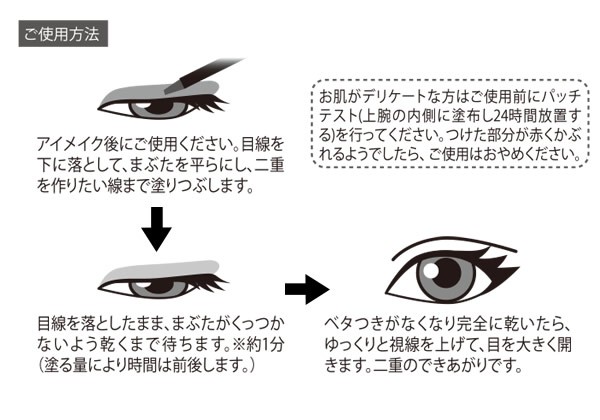 ご使用方法

アイメイク後にご使用ください。目線を下に落として、まぶたを平らにし、二重を作りたい線まで塗りつぶします。

お肌がデリケートな方はご使用前にパッチテスト(上腕の内側に塗布し24時間放置する)を行ってください。つけた部分が赤くかぶれるようでしたら、ご使用はおやめください。

目線を落としたまま、まぶたがくっつかないよう乾くまで待ちます。※約1分(塗る量により時間は前後します。)

ベタつきがなくなり完全に乾いたら、ゆっくりと視線を上げて、目を大きく開きます。二重のできあがりです。